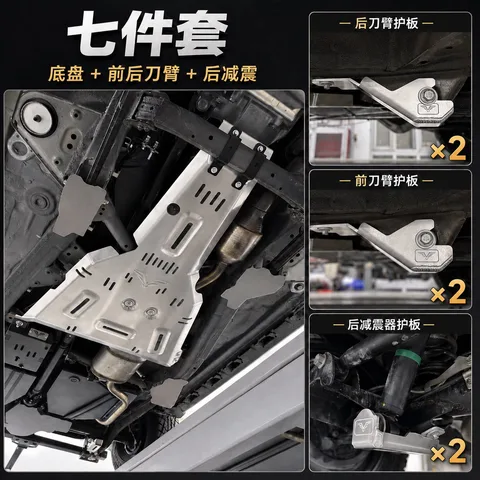 七件套

底盘 + 前后刀臂 + 后减震

— 后刀臂护板 —

×2

— 前刀臂护板 —

×2

— 后减震器护板 —

×2